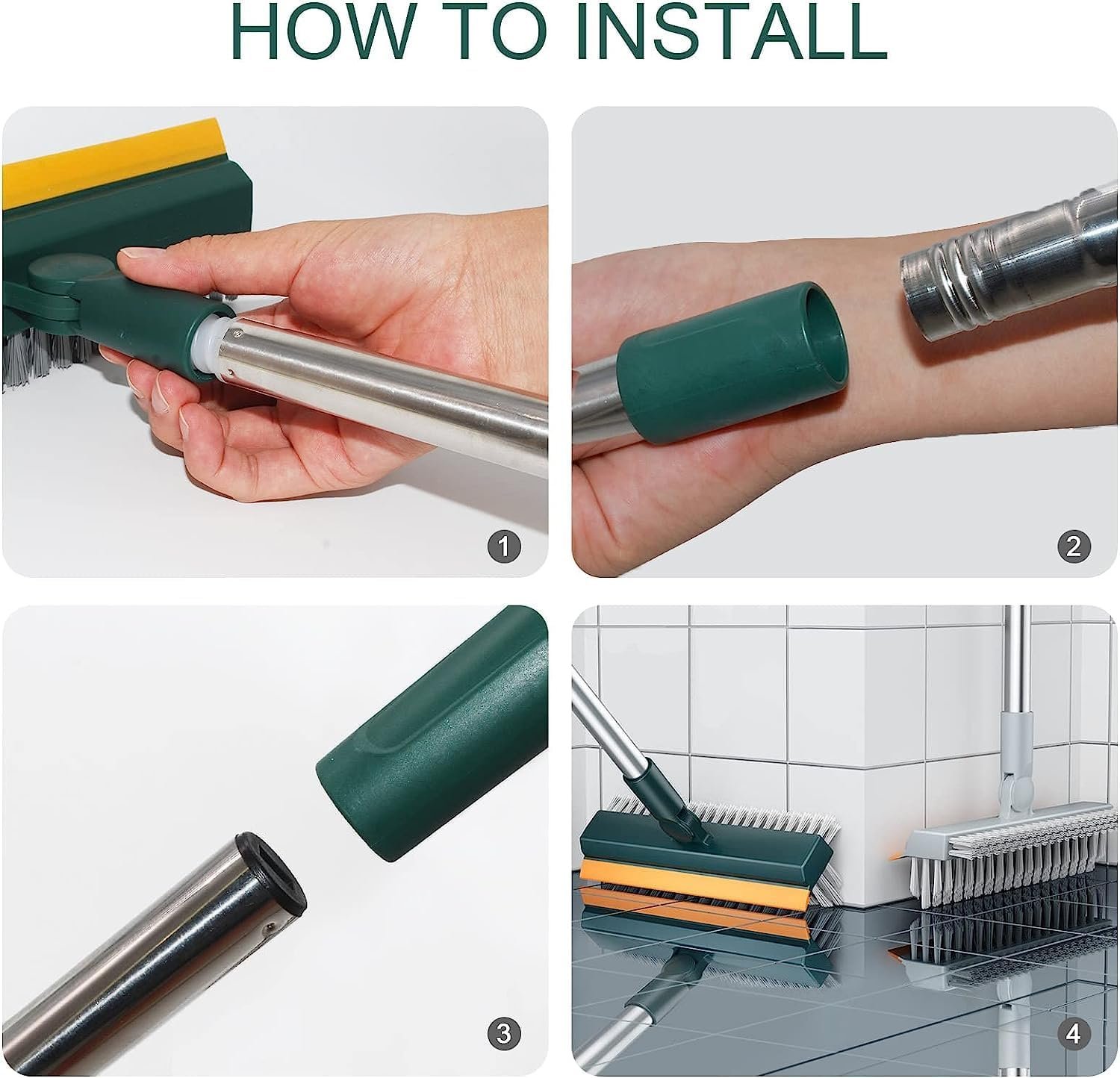 HOW TO INSTALL

1

2

3

4