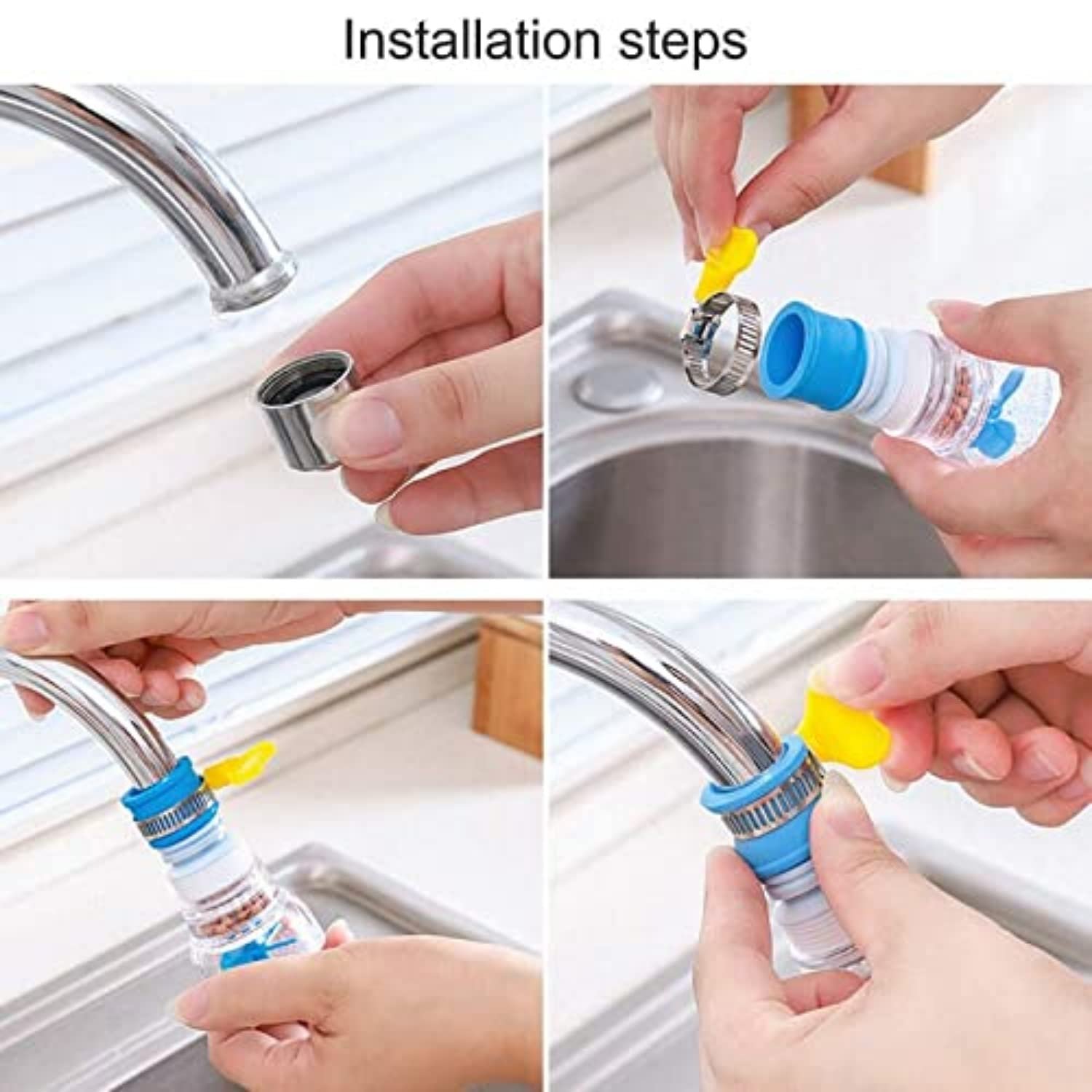 Installation steps