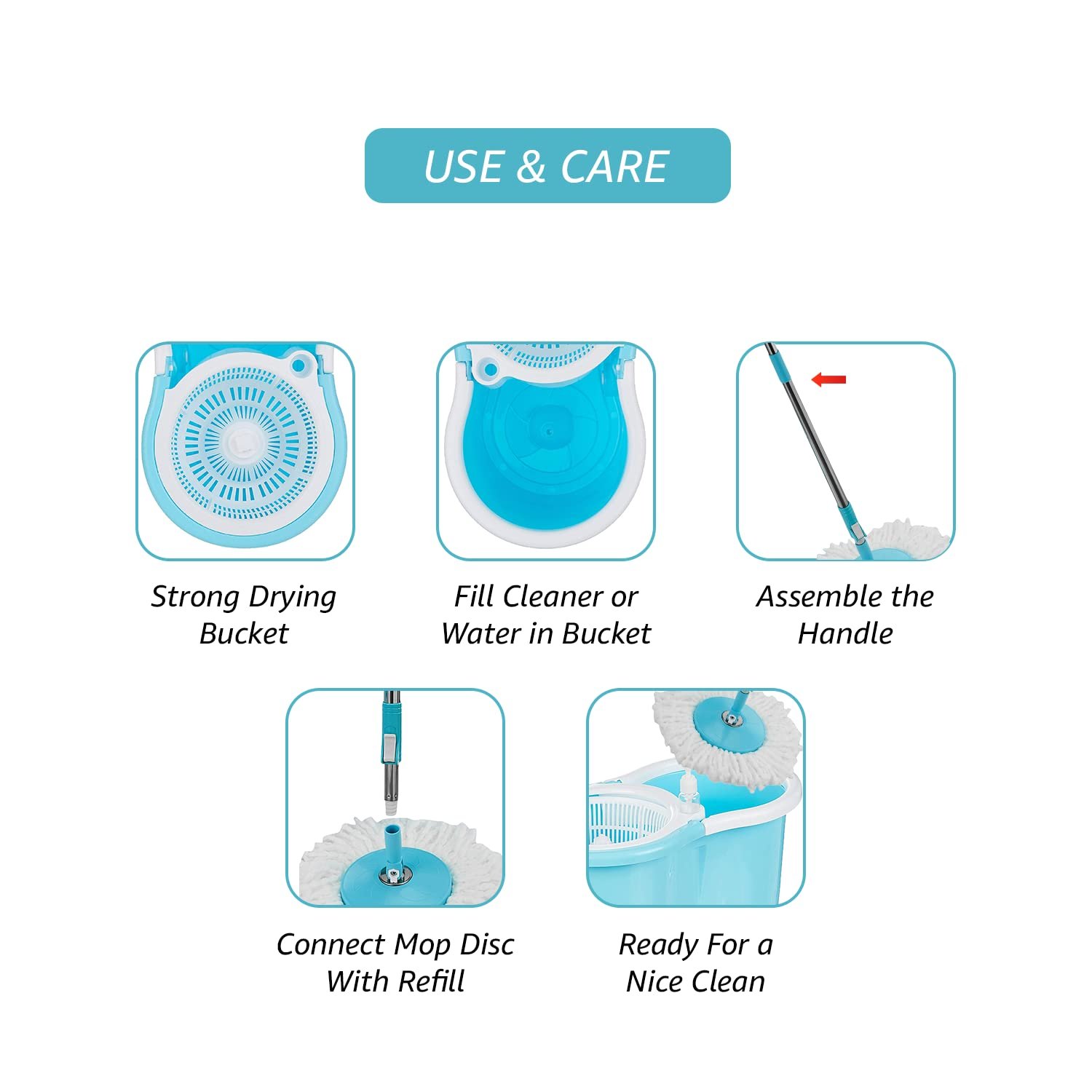 USE & CARE

Strong Drying Bucket

Fill Cleaner or Water in Bucket

Assemble the Handle

Connect Mop Disc With Refill

Ready For a Nice Clean